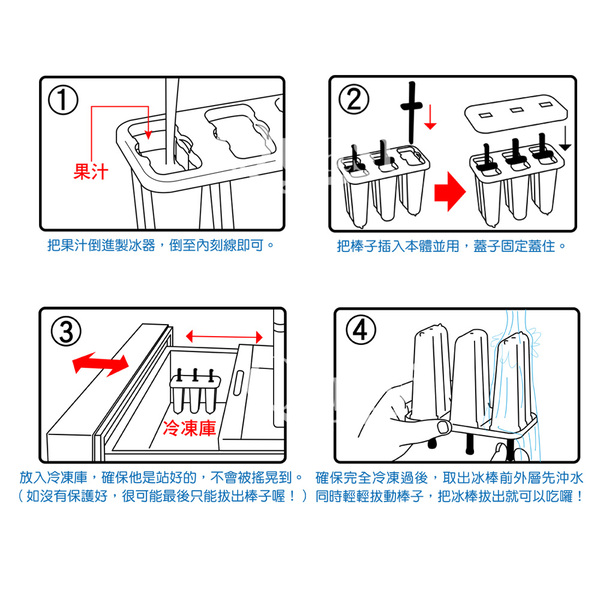 ①
果汁
把果汁倒進製冰器，倒至內刻線即可。

②
把棒子插入本體並用，蓋子固定蓋住。

③
冷凍庫
放入冷凍庫，確保他是站好的，不會被搖晃到。
（如沒有保護好，很可能最後只能拔出棒子喔！）

④
確保完全冷凍過後，取出冰棒前外層先沖水
同時輕輕拔動棒子，把冰棒拔出就可以吃囉！