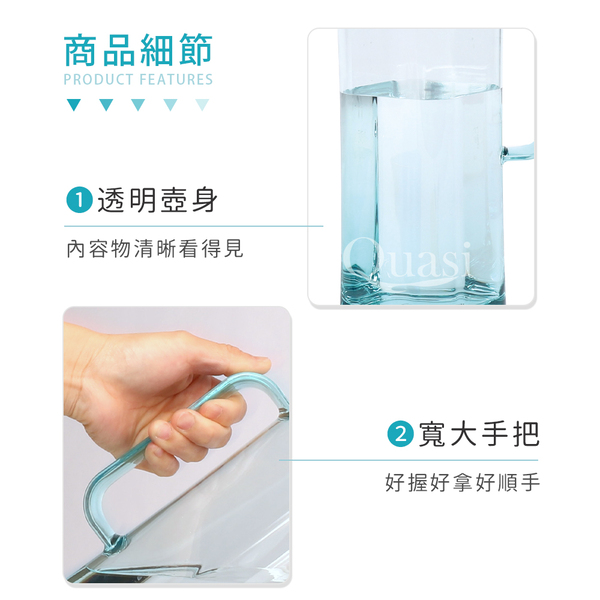 商品細節
PRODUCT FEATURES

1 透明壺身
內容物清晰看得見

Quasi

2 寬大手把
好握好拿好順手