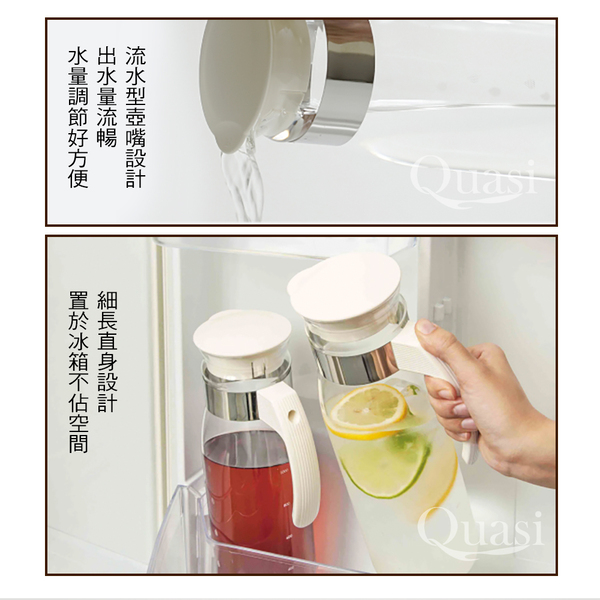 流水型壺嘴設計
出水量流暢
水量調節好方便

Quasi

細長直身設計
置於冰箱不佔空間

Quasi