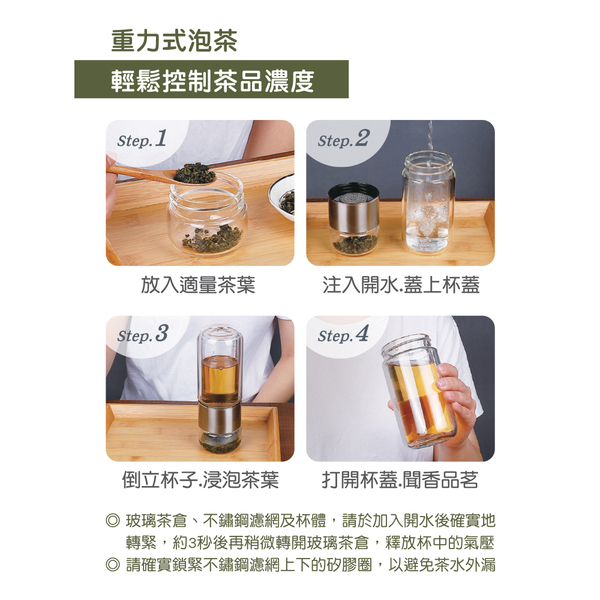 重力式泡茶

輕鬆控制茶品濃度

Step.1

放入適量茶葉

Step.2

注入開水.蓋上杯蓋

Step.3

倒立杯子.浸泡茶葉

Step.4

打開杯蓋.聞香品茗

◎ 玻璃茶倉、不鏽鋼濾網及杯體，請於加入開水後確實地轉緊，約3秒後再稍微轉開玻璃茶倉，釋放杯中的氣壓
◎ 請確實鎖緊不鏽鋼濾網上下的矽膠圈，以避免茶水外漏