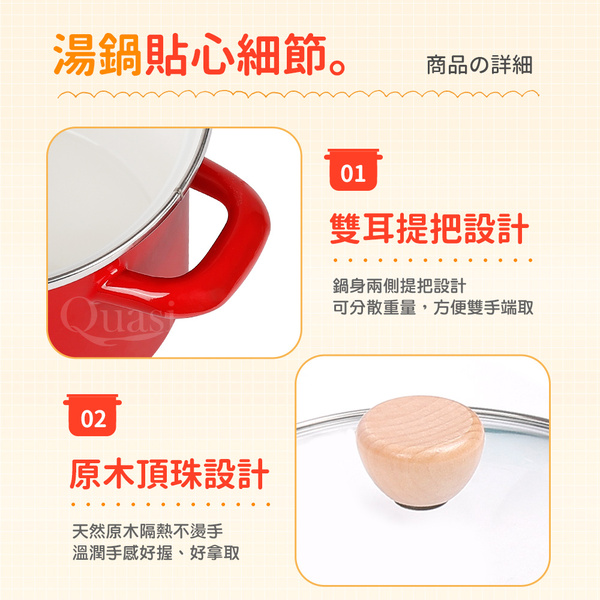 湯鍋貼心細節。

商品の詳細

Quasi

01

雙耳提把設計

鍋身兩側提把設計
可分散重量，方便雙手端取

02

原木頂珠設計

天然原木隔熱不燙手
溫潤手感好握、好拿取