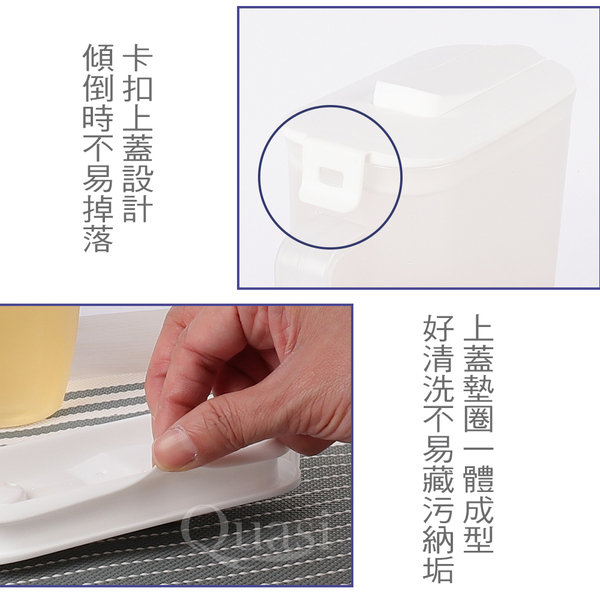 卡扣上蓋設計
傾倒時不易掉落

上蓋墊圈一體成型
好清洗不易藏污納垢

Quasi