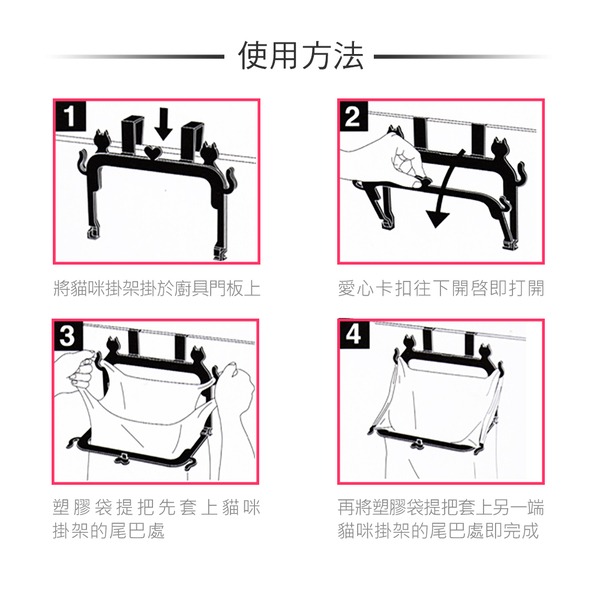 使用方法

1

將貓咪掛架掛於廚具門板上

2

愛心卡扣往下開啓即打開

3

塑膠袋提把先套上貓咪掛架的尾巴處

4

再將塑膠袋提把套上另一端貓咪掛架的尾巴處即完成