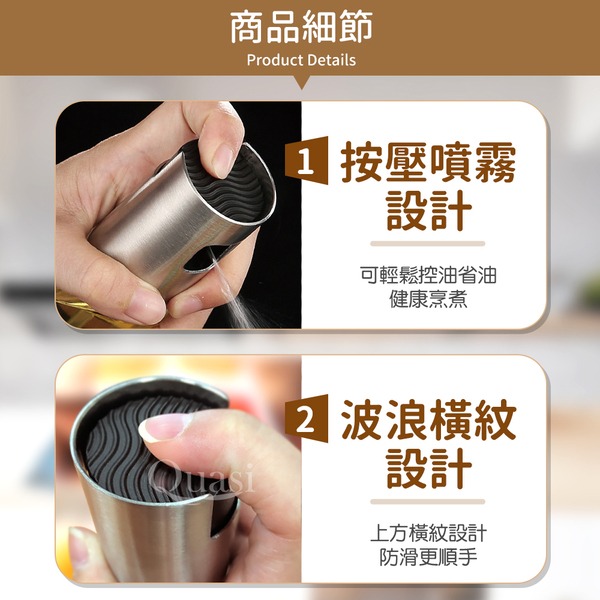 商品細節
Product Details

1 按壓噴霧設計

可輕鬆控油省油
健康烹煮

2 波浪橫紋設計

Quasi

上方橫紋設計
防滑更順手