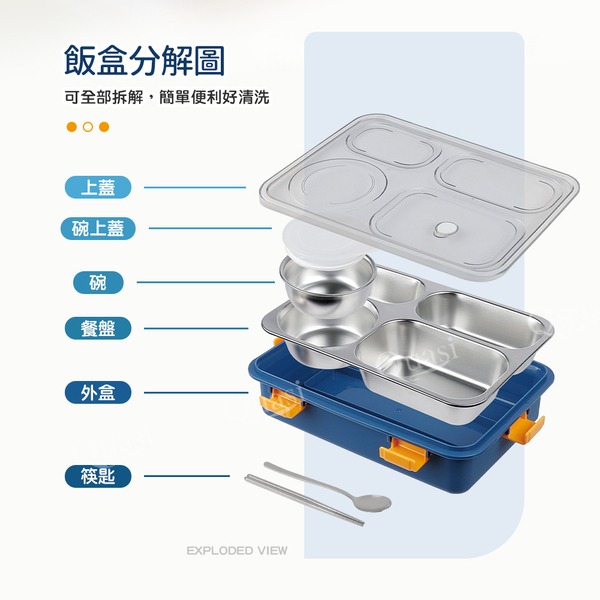 飯盒分解圖

可全部拆解，簡單便利好清洗

上蓋

碗上蓋

碗

餐盤

外盒

筷匙

EXPLODED VIEW