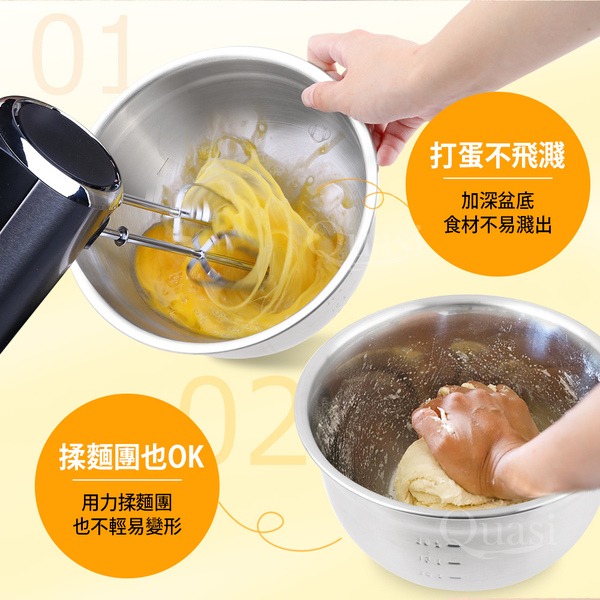 01

打蛋不飛濺

加深盆底
食材不易濺出

02

揉麵團也OK

用力揉麵團
也不輕易變形

Quasi