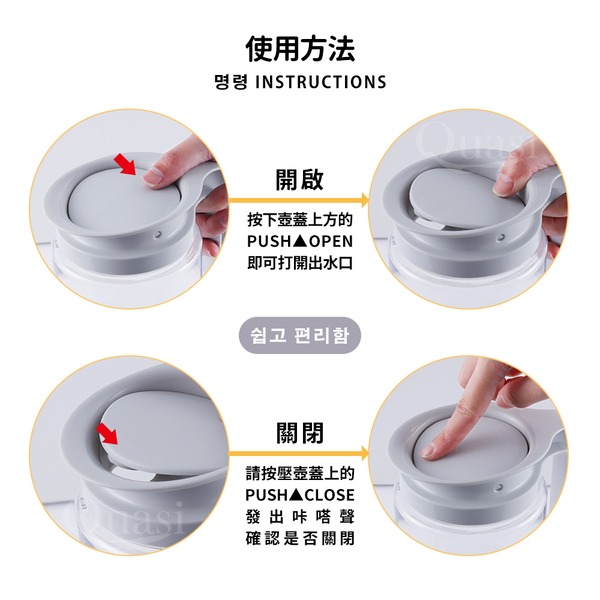 使用方法
명령 INSTRUCTIONS

Quasi

開啟

按下壺蓋上方的
PUSH▲OPEN
即可打開出水口

쉽고 편리함

關閉

請按壓壺蓋上的
PUSH▲CLOSE
發出咔嗒聲
確認是否關閉

Quasi