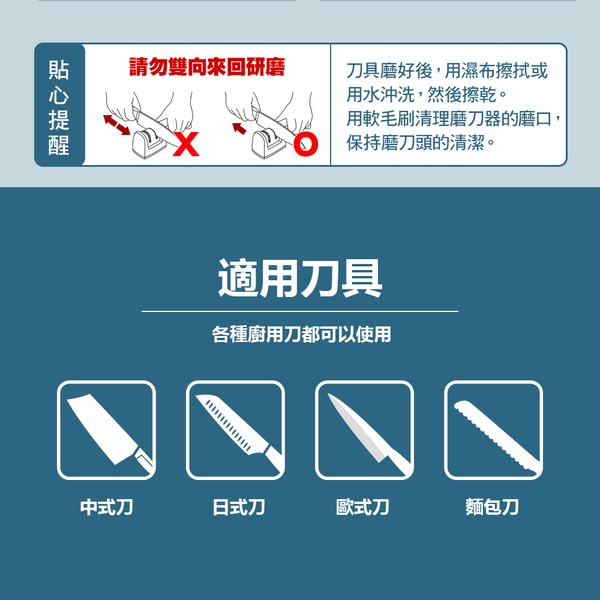 貼心提醒

請勿雙向來回研磨

X

O

刀具磨好後，用濕布擦拭或用水沖洗，然後擦乾。
用軟毛刷清理磨刀器的磨口，保持磨刀頭的清潔。

適用刀具

各種廚用刀都可以使用

中式刀

日式刀

歐式刀

麵包刀