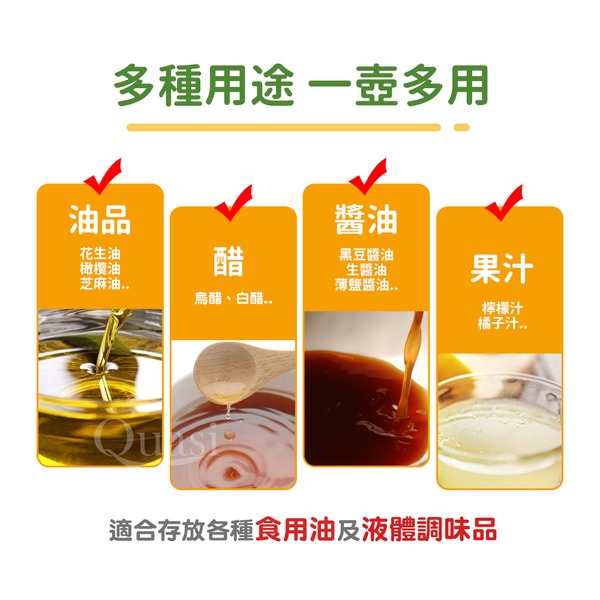 多種用途 一壺多用

油品

花生油
橄欖油
芝麻油..

醋

烏醋、白醋..

醬油

黑豆醬油
生醬油
薄鹽醬油..

果汁

檸檬汁
橘子汁..

Quasi

適合存放各種食用油及液體調味品