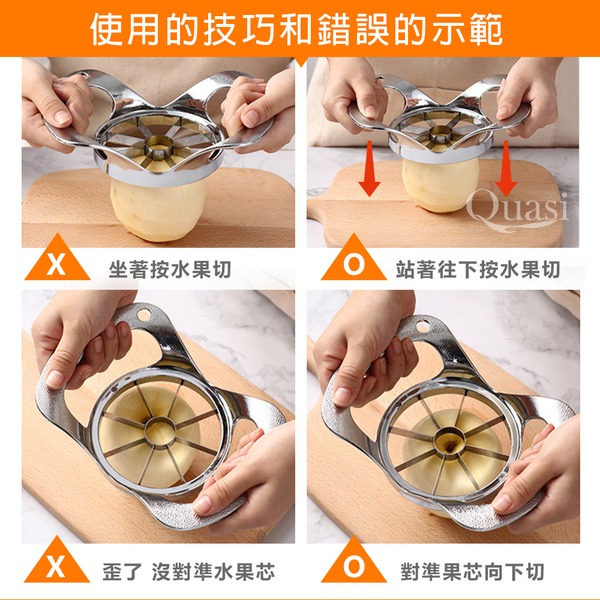 使用的技巧和錯誤的示範

Quasi

X 坐著按水果切

O 站著往下按水果切

X 歪了 沒對準水果芯

O 對準果芯向下切