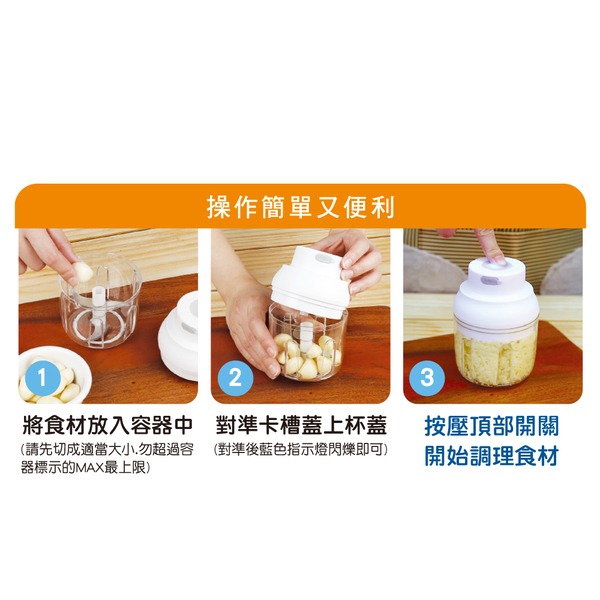 操作簡單又便利

1

將食材放入容器中

(請先切成適當大小.勿超過容器標示的MAX最上限)

2

對準卡槽蓋上杯蓋

(對準後藍色指示燈閃爍即可)

3

按壓頂部開關
開始調理食材