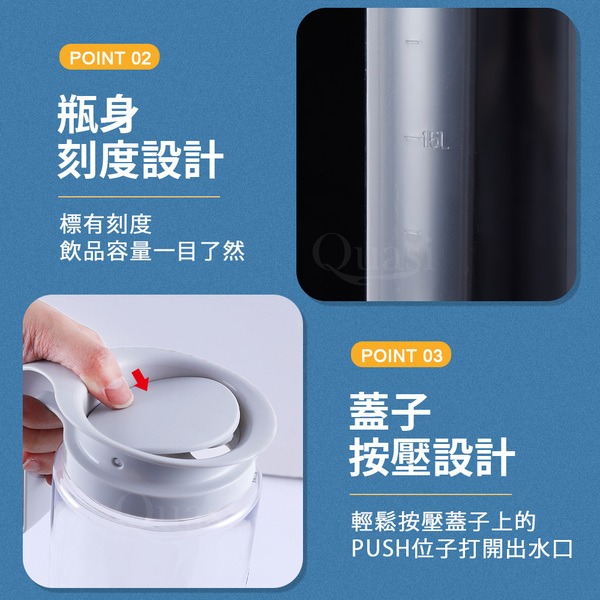 POINT 02

瓶身
刻度設計

標有刻度
飲品容量一目了然

1.5L

Quasi

POINT 03

蓋子
按壓設計

輕鬆按壓蓋子上的
PUSH位子打開出水口