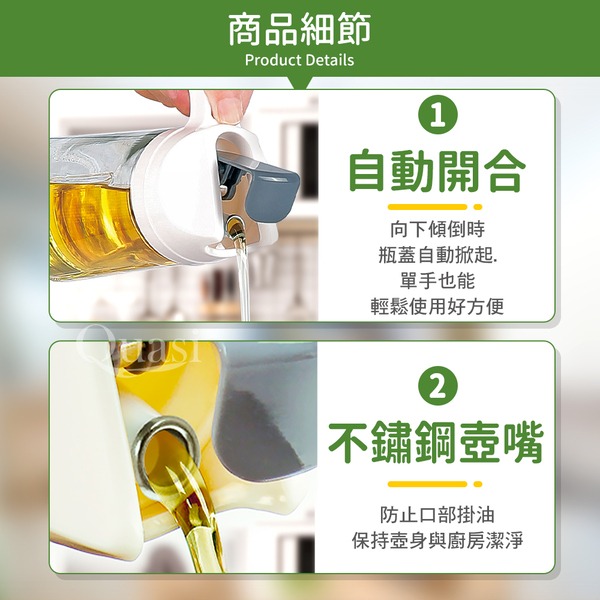 商品細節
Product Details

1
自動開合
向下傾倒時
瓶蓋自動掀起.
單手也能
輕鬆使用好方便

Quasi

2
不鏽鋼壺嘴
防止口部掛油
保持壺身與廚房潔淨