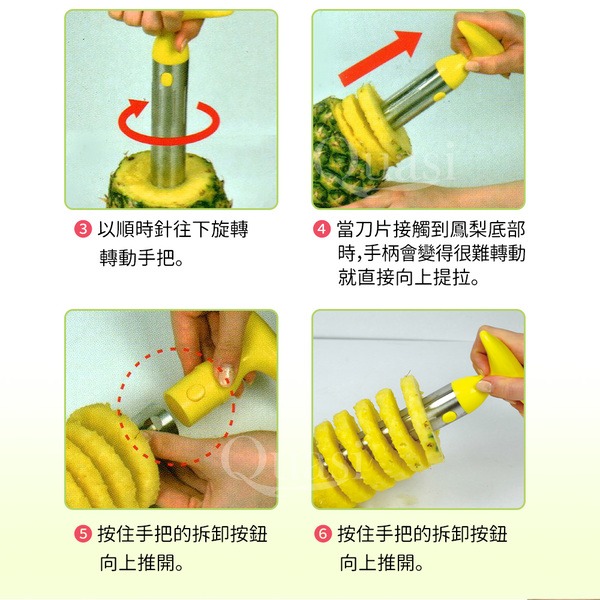 Quasi

3 以順時針往下旋轉轉動手把。

4 當刀片接觸到鳳梨底部時,手柄會變得很難轉動就直接向上提拉。

Quasi

5 按住手把的拆卸按鈕向上推開。

6 按住手把的拆卸按鈕向上推開。