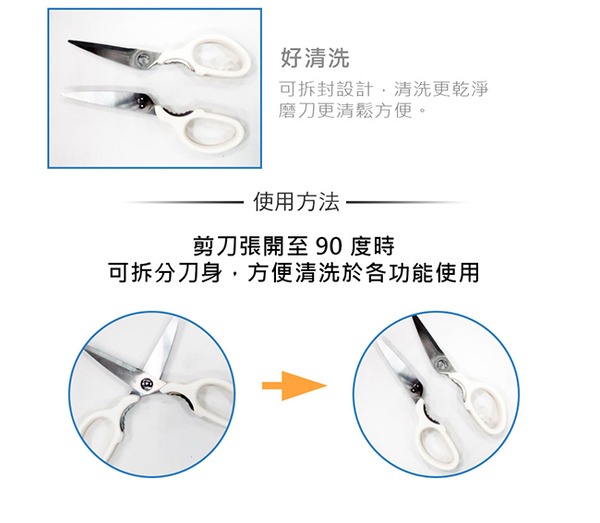 好清洗

可拆封設計，清洗更乾淨
磨刀更清鬆方便。

使用方法

剪刀張開至 90 度時
可拆分刀身，方便清洗於各功能使用