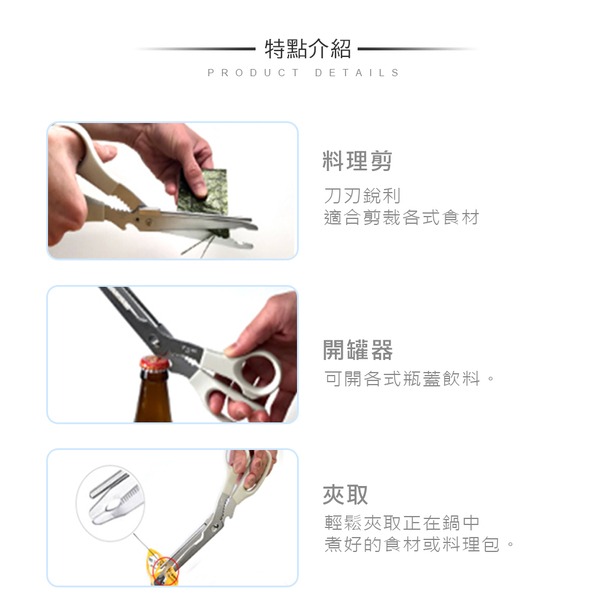 特點介紹
PRODUCT DETAILS

料理剪
刀刃銳利
適合剪裁各式食材

開罐器
可開各式瓶蓋飲料。

夾取
輕鬆夾取正在鍋中
煮好的食材或料理包。