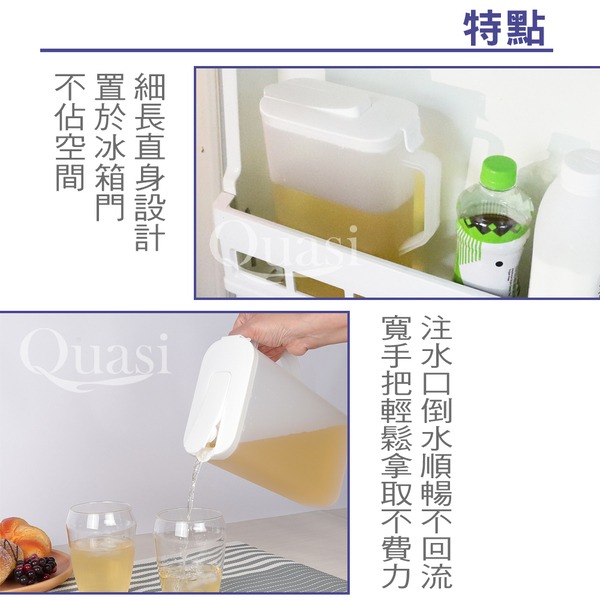 特點

細長直身設計
置於冰箱門
不佔空間

Quasi

Quasi

注水口倒水順暢不回流
寬手把輕鬆拿取不費力