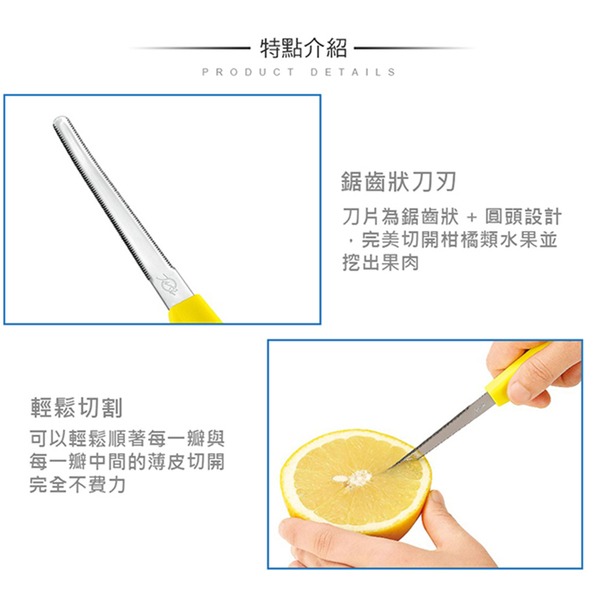 特點介紹
PRODUCT DETAILS

鋸齒狀刀刃

刀片為鋸齒狀 + 圓頭設計，完美切開柑橘類水果並挖出果肉

輕鬆切割

可以輕鬆順著每一瓣與每一瓣中間的薄皮切開完全不費力