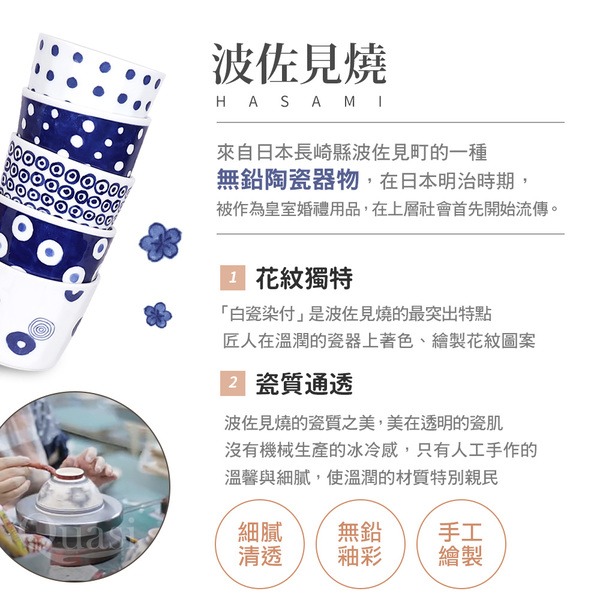 波佐見燒
HASAMI

來自日本長崎縣波佐見町的一種
無鉛陶瓷器物，在日本明治時期，
被作為皇室婚禮用品，在上層社會首先開始流傳。

1 花紋獨特

「白瓷染付」是波佐見燒的最突出特點
匠人在溫潤的瓷器上著色、繪製花紋圖案

2 瓷質通透

波佐見燒的瓷質之美，美在透明的瓷肌
沒有機械生產的冰冷感，只有人工手作的
溫馨與細膩，使溫潤的材質特別親民

細膩清透

無鉛釉彩

手工繪製

Quasi